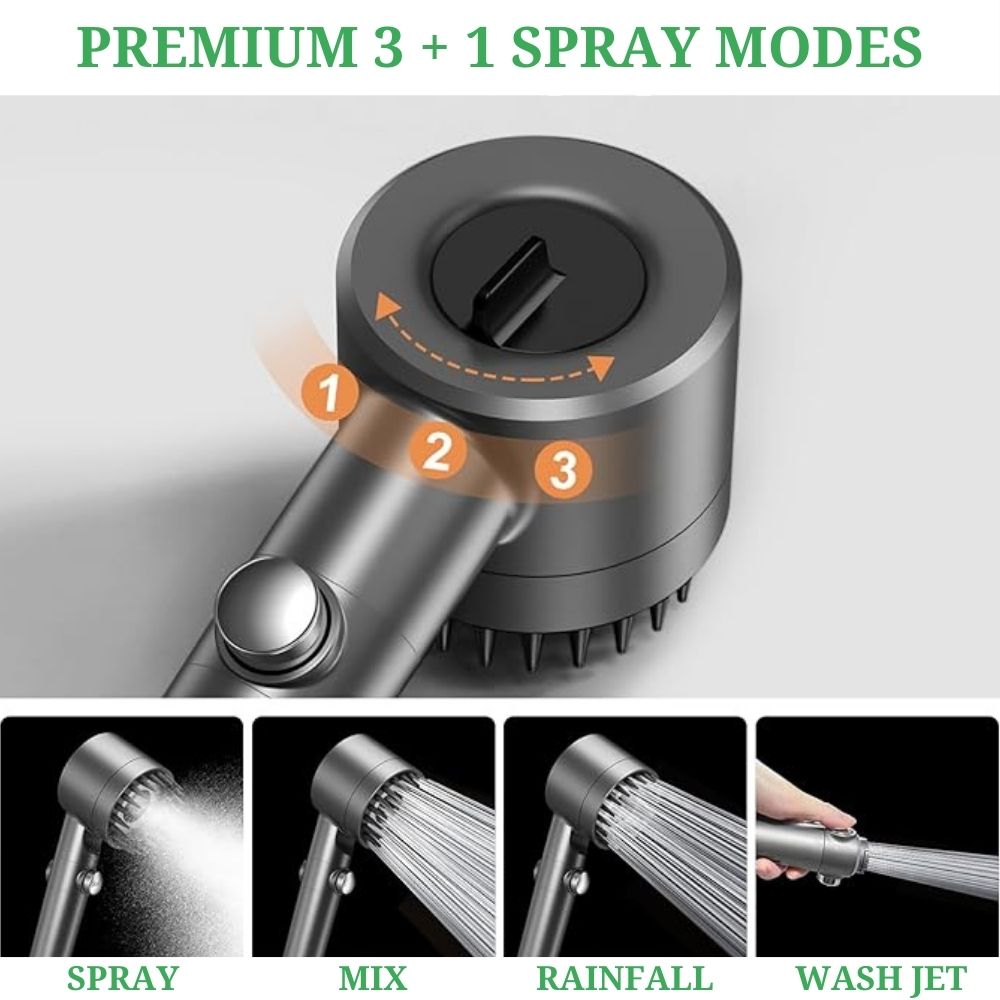 PREMIUM 3 + 1 SPRAY MODES

1
2
3

SPRAY
MIX
RAINFALL
WASH JET